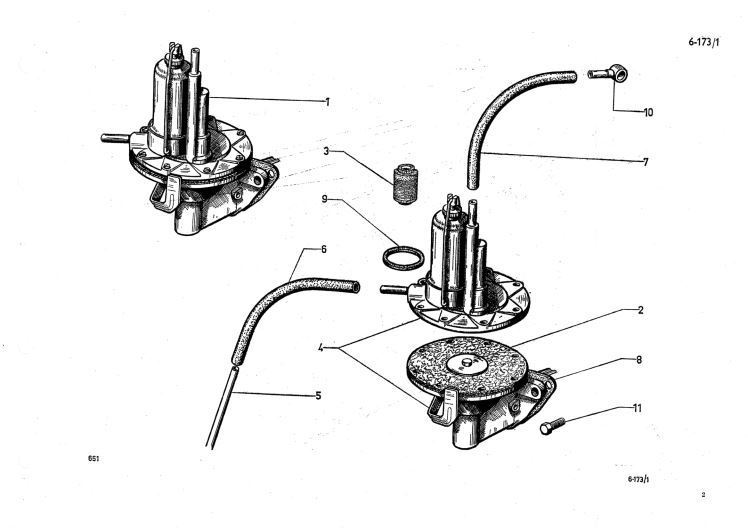 6-173/1

1

10

3

7

9

6

2

4

8

5

11

651

6-173/1

2